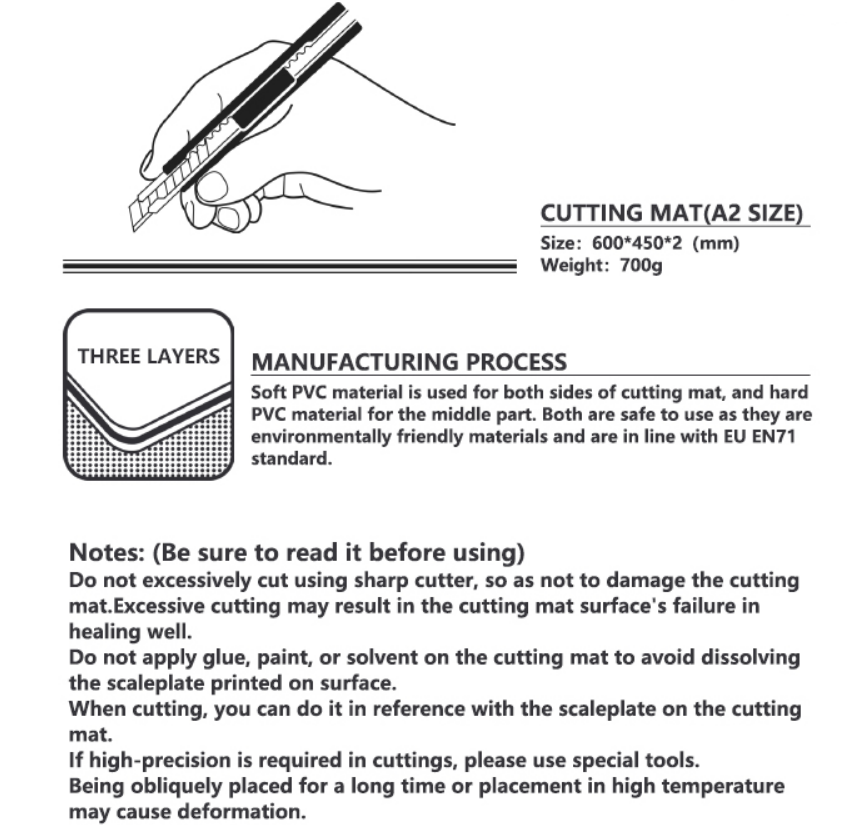 CUTTING MAT(A2 SIZE)
Size: 600*450*2 (mm)
Weight: 700g

THREE LAYERS

MANUFACTURING PROCESS
Soft PVC material is used for both sides of cutting mat, and hard PVC material for the middle part. Both are safe to use as they are environmentally friendly materials and are in line with EU EN71 standard.

Notes: (Be sure to read it before using)
Do not excessively cut using sharp cutter, so as not to damage the cutting mat.Excessive cutting may result in the cutting mat surface's failure in healing well.
Do not apply glue, paint, or solvent on the cutting mat to avoid dissolving the scaleplate printed on surface.
When cutting, you can do it in reference with the scaleplate on the cutting mat.
If high-precision is required in cuttings, please use special tools.
Being obliquely placed for a long time or placement in high temperature may cause deformation.