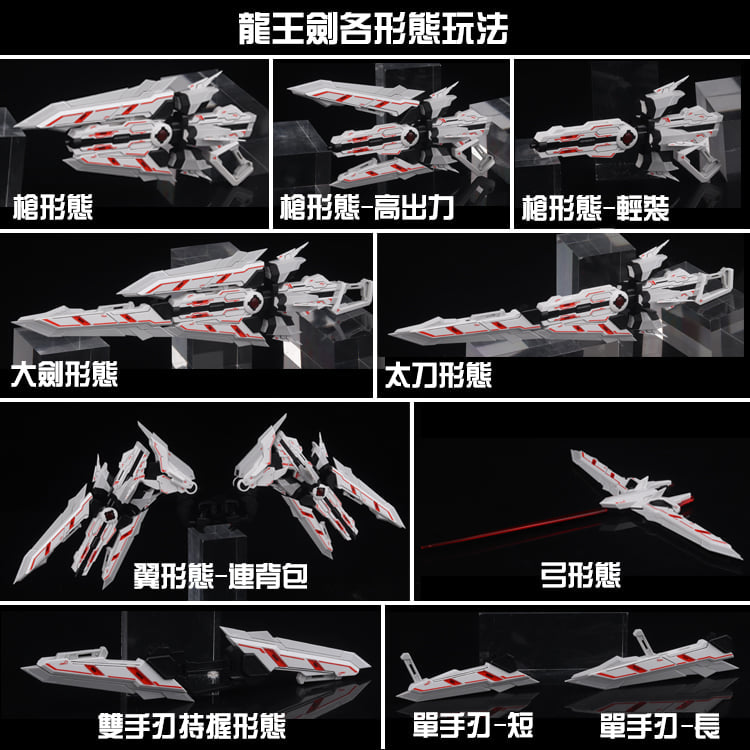 龍王劍各形態玩法

槍形態

槍形態-高出力

槍形態-輕裝

大劍形態

太刀形態

翼形態-連背包

弓形態

雙手刃持握形態

單手刃-短

單手刃-長